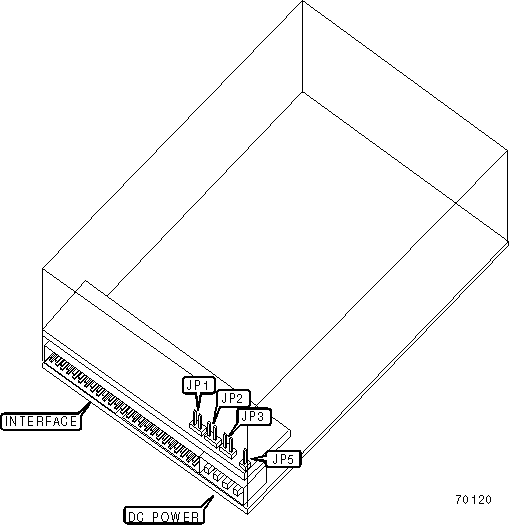 JP1
JP2
JP3
JP5
INTERFACE
DC POWER
70120